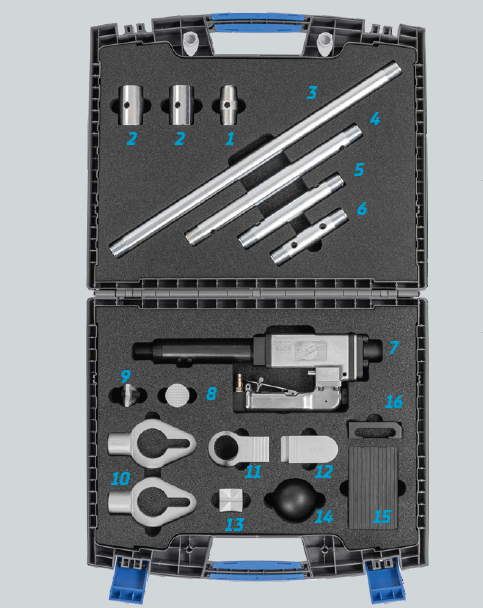 2 2 1 3 4 5 6 7 9 8 16 10 11 12 13 14 15