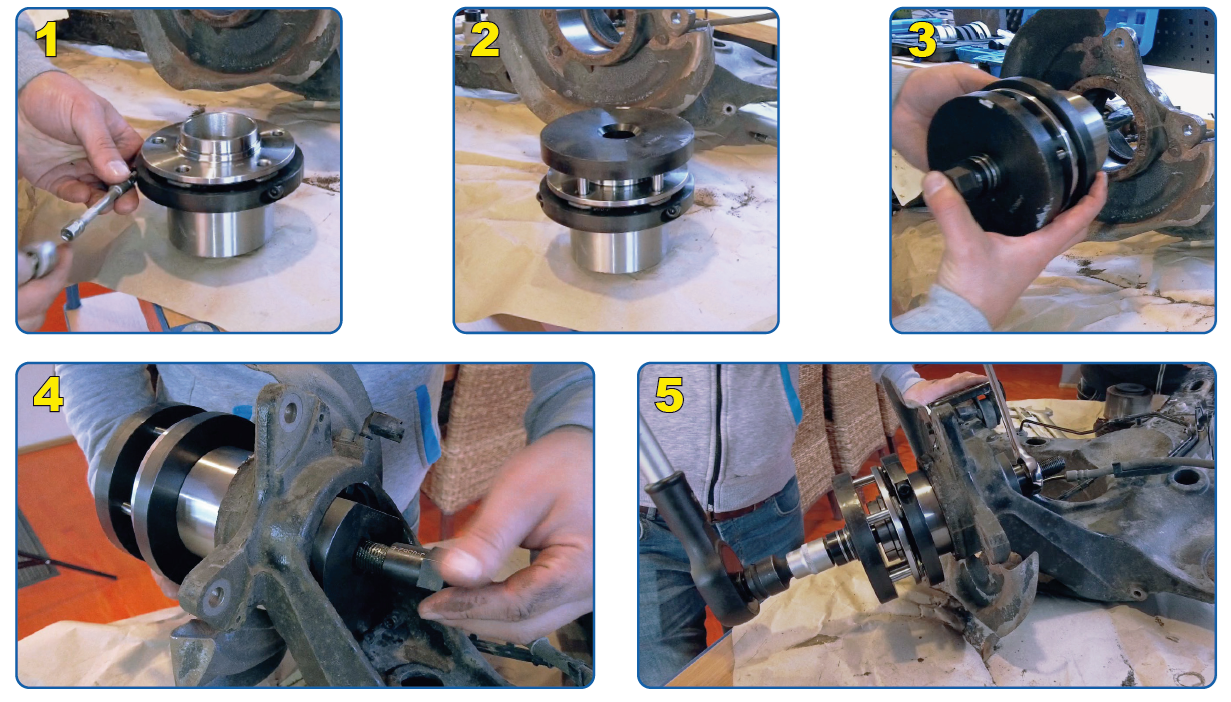 1

2

3

4

5